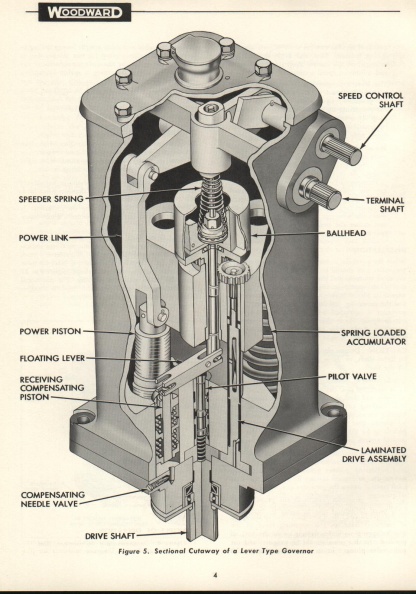 WOODWARD

SPEED CONTROL SHAFT

TERMINAL SHAFT

SPEEDER SPRING

POWER LINK

BALLHEAD

POWER PISTON

SPRING LOADED ACCUMULATOR

FLOATING LEVER

RECEIVING COMPENSATING PISTON

PILOT VALVE

LAMINATED DRIVE ASSEMBLY

COMPENSATING NEEDLE VALVE

DRIVE SHAFT

Figure 5. Sectional Cutaway of a Lever Type Governor

4